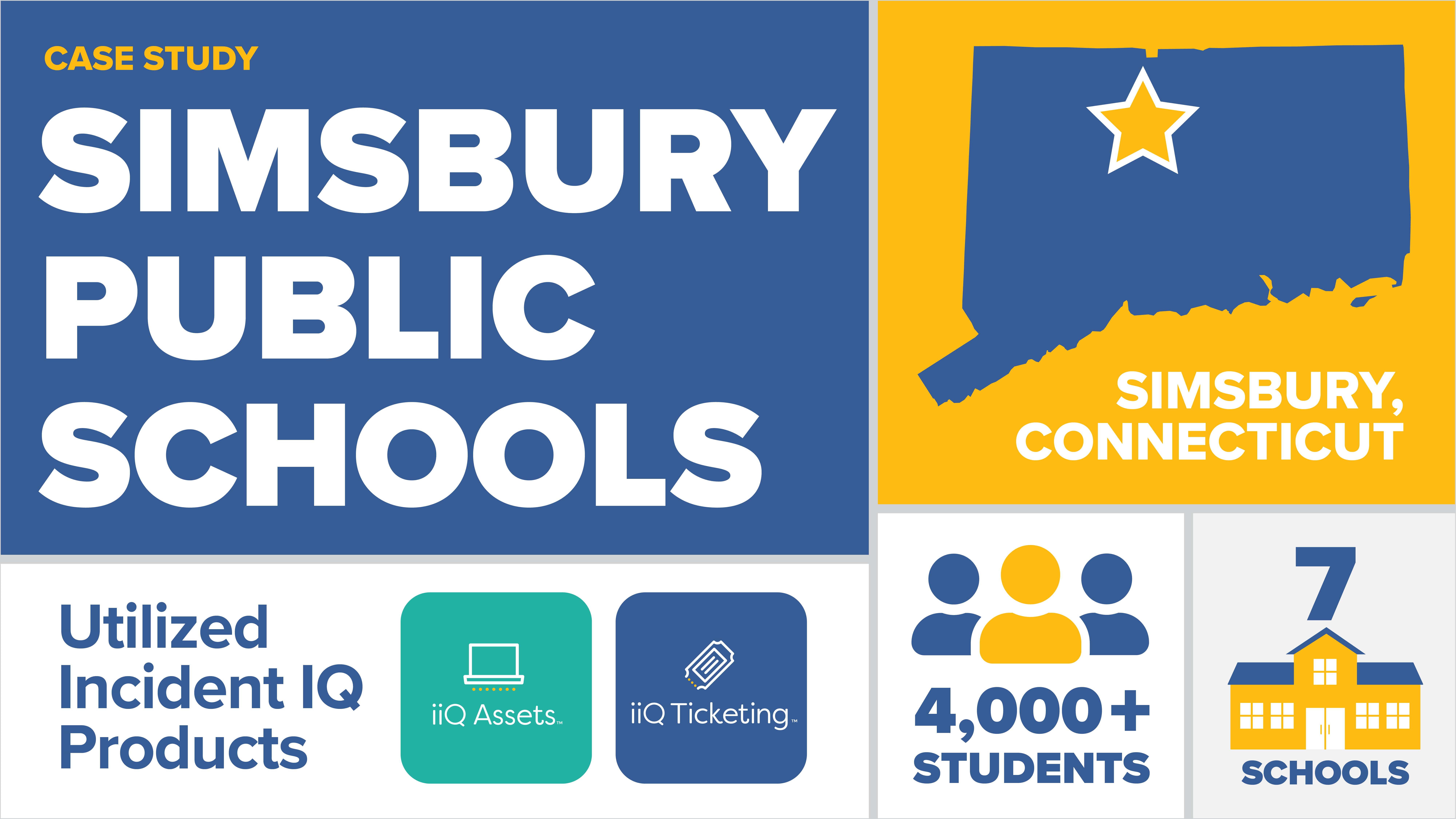 CASE STUDY

SIMSBURY PUBLIC SCHOOLS

SIMSBURY, CONNECTICUT

Utilized Incident IQ Products

iiQ Assets™

iiQ Ticketing™

4,000+ STUDENTS

7 SCHOOLS